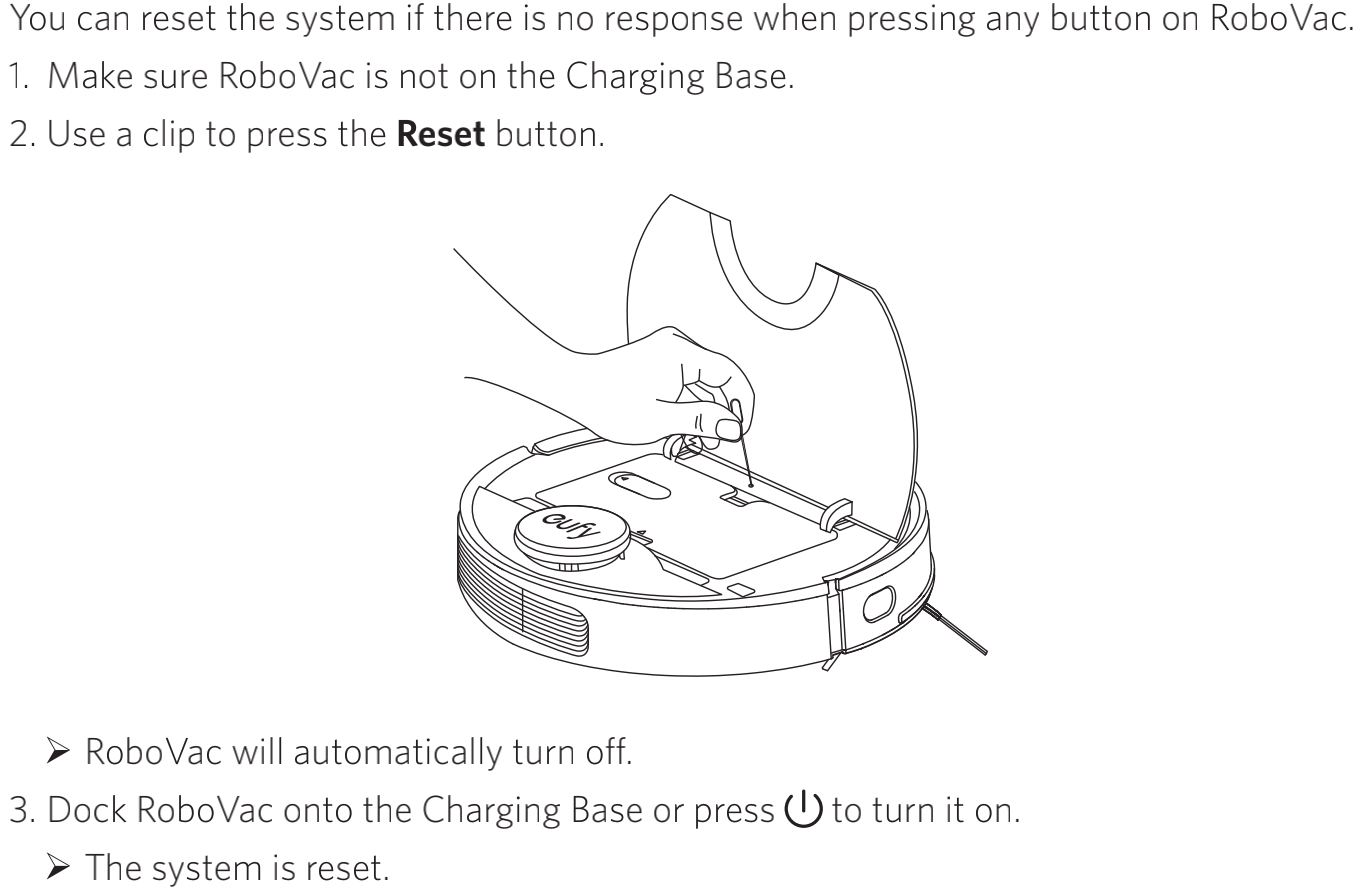 You can reset the system if there is no response when pressing any button on RoboVac.

1. Make sure RoboVac is not on the Charging Base.

2. Use a clip to press the **Reset** button.

eufy

➢ RoboVac will automatically turn off.

3. Dock RoboVac onto the Charging Base or press ⏻ to turn it on.

➢ The system is reset.