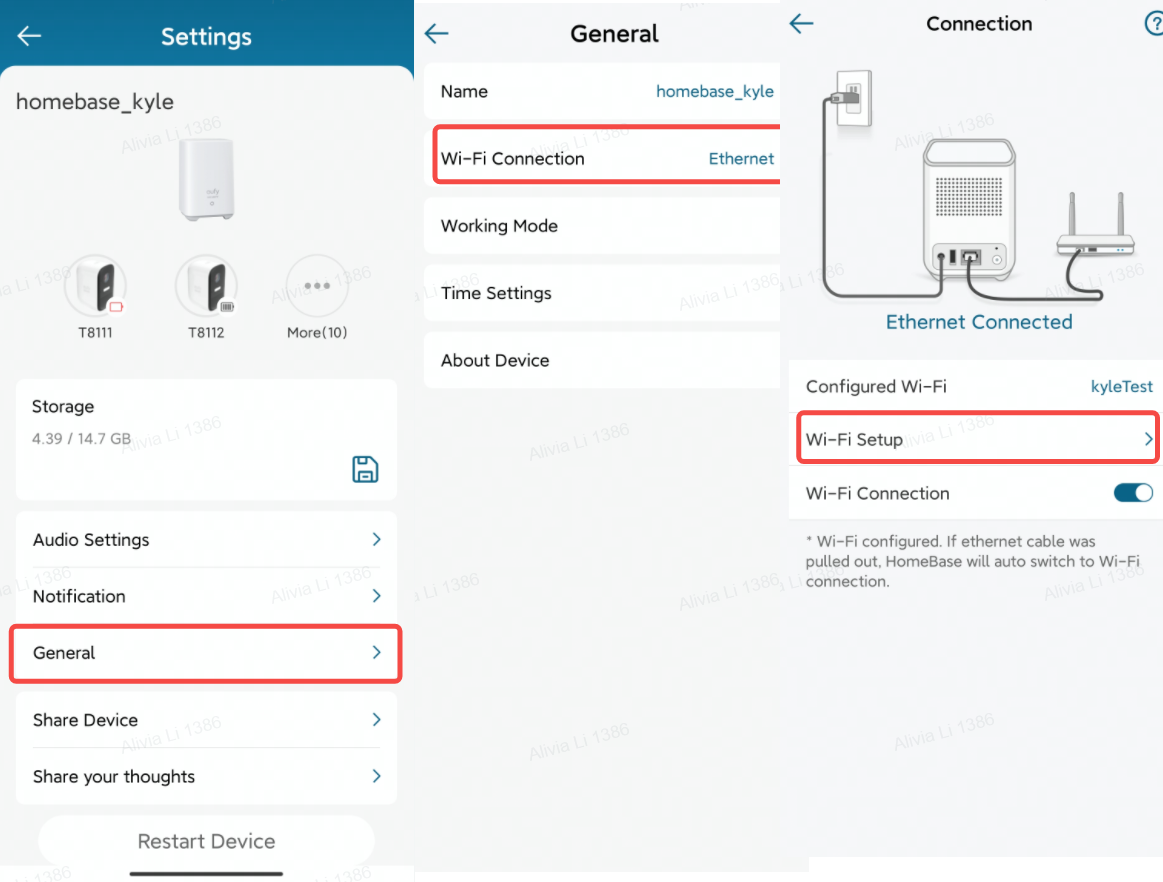 Settings

homebase_kyle

T8111
T8112
More(10)

Storage
4.39 / 14.7 GB

Audio Settings
Notification
General
Share Device
Share your thoughts

Restart Device

General

Name homebase_kyle
Wi-Fi Connection Ethernet
Working Mode
Time Settings
About Device

Connection

Ethernet Connected

Configured Wi-Fi kyleTest
Wi-Fi Setup
Wi-Fi Connection

* Wi-Fi configured. If ethernet cable was pulled out, HomeBase will auto switch to Wi-Fi connection.

Alivia Li 1386