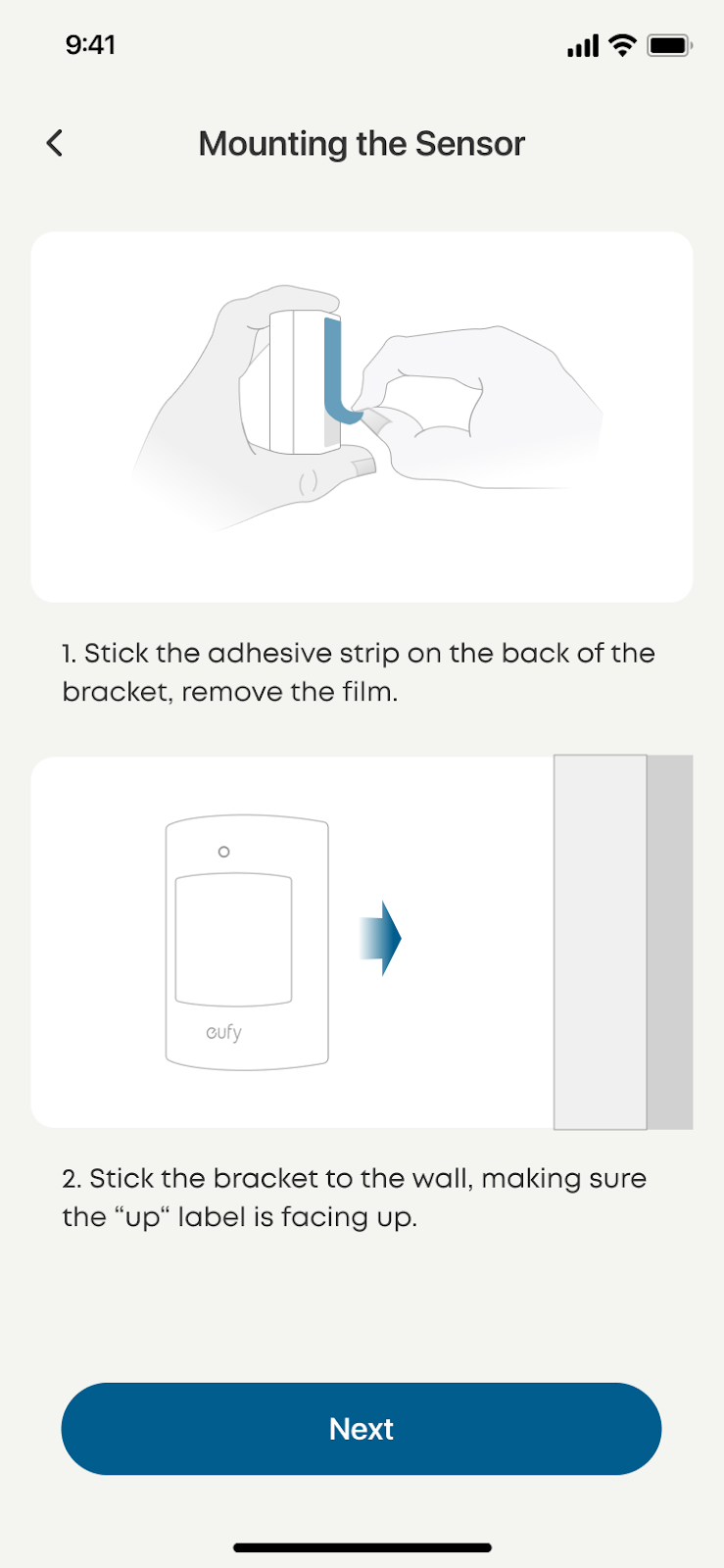 9:41

Mounting the Sensor

1. Stick the adhesive strip on the back of the bracket, remove the film.

eufy

2. Stick the bracket to the wall, making sure the “up“ label is facing up.

Next