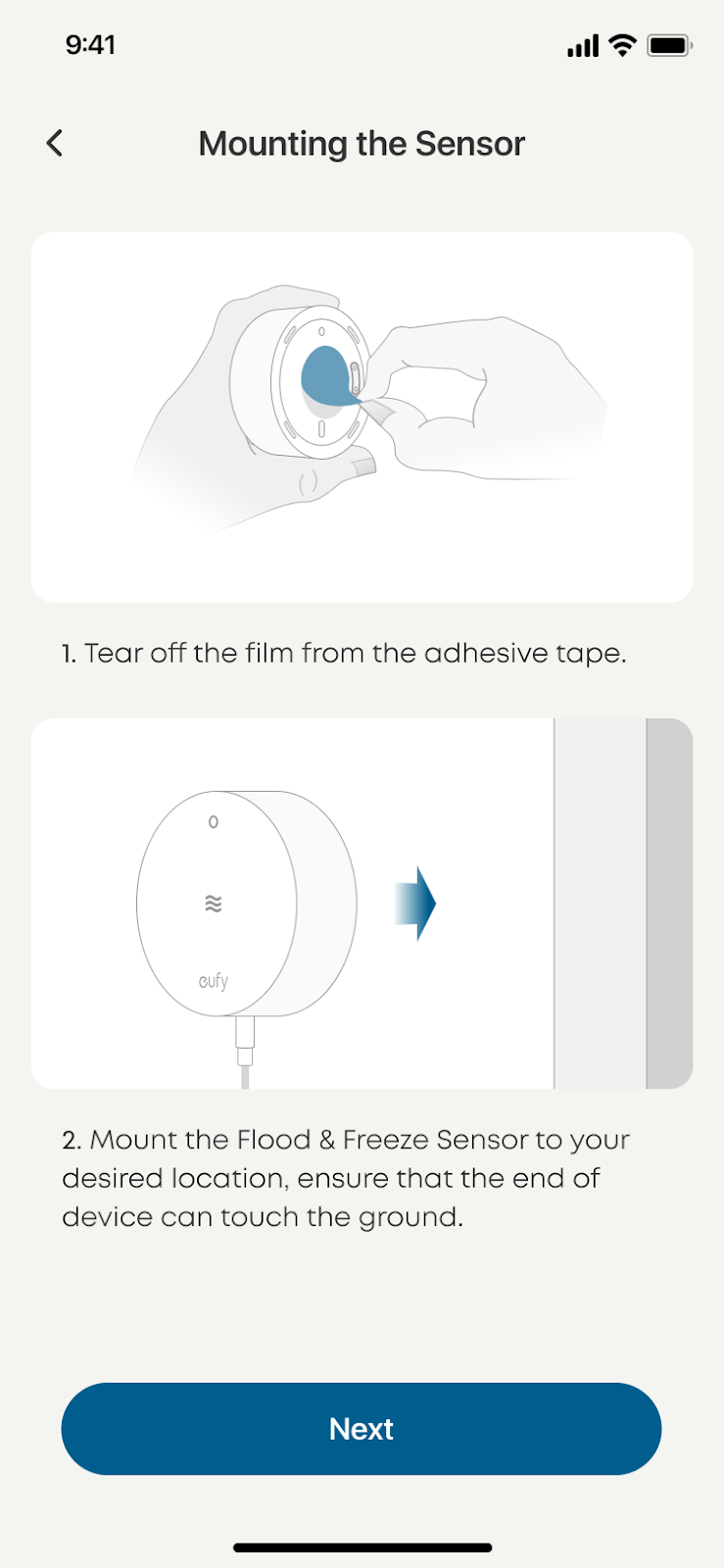 9:41

Mounting the Sensor

1. Tear off the film from the adhesive tape.

eufy

2. Mount the Flood & Freeze Sensor to your desired location, ensure that the end of device can touch the ground.

Next