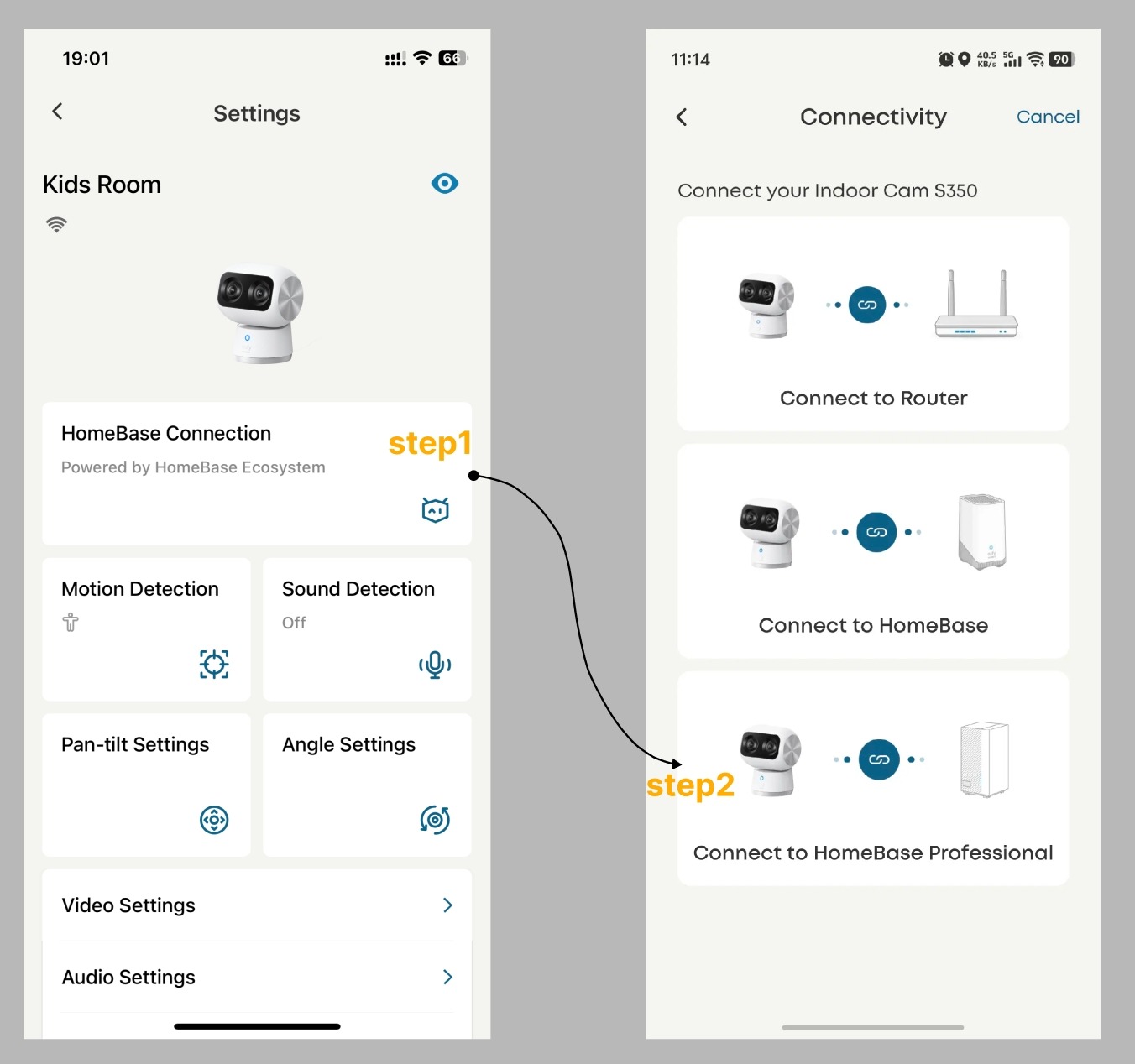 19:01

66

Settings

Kids Room

HomeBase Connection

Powered by HomeBase Ecosystem

step1

Motion Detection

Sound Detection

Off

Pan-tilt Settings

Angle Settings

Video Settings

Audio Settings

11:14

40.5 KB/s 5G 90

Connectivity

Cancel

Connect your Indoor Cam S350

Connect to Router

Connect to HomeBase

step2

Connect to HomeBase Professional