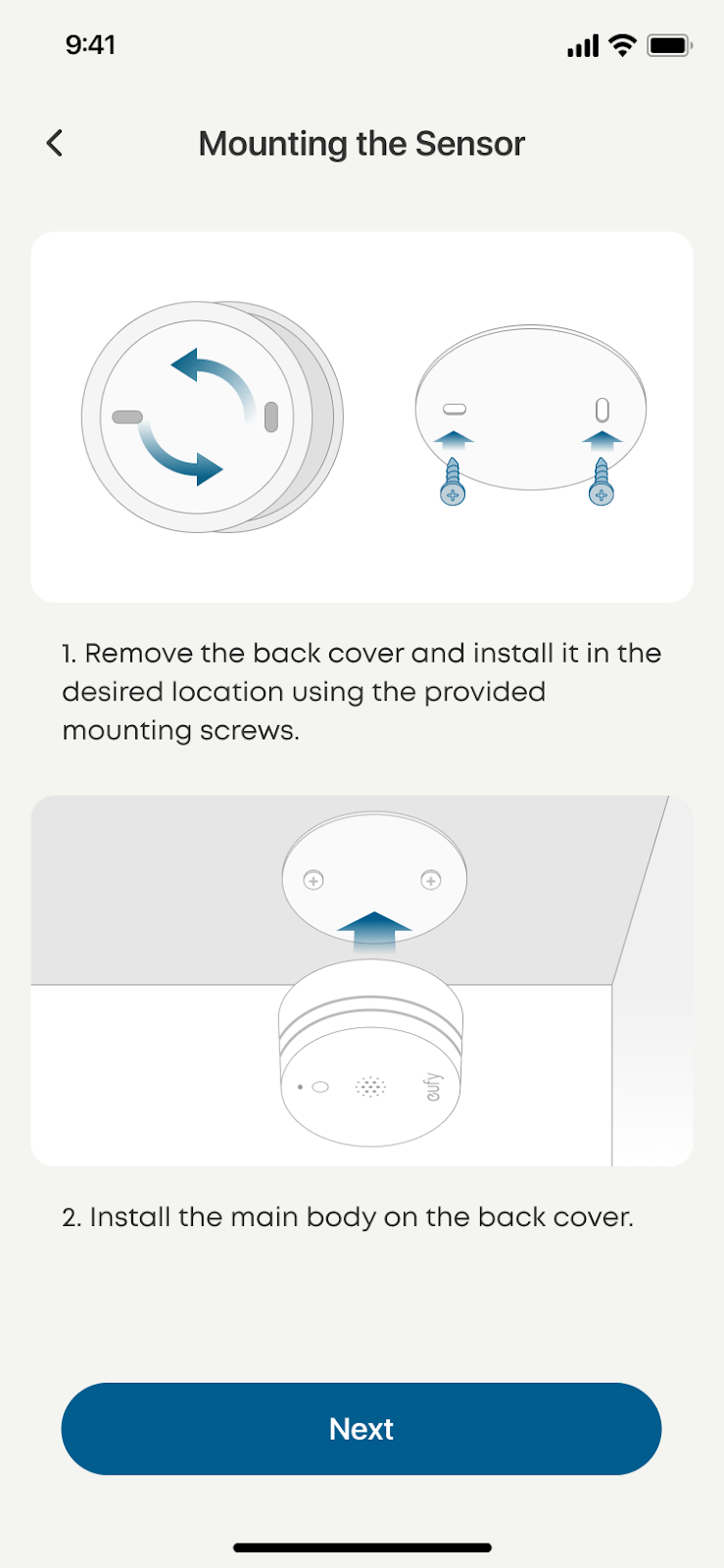 9:41

Mounting the Sensor

1. Remove the back cover and install it in the desired location using the provided mounting screws.

eufy

2. Install the main body on the back cover.

Next